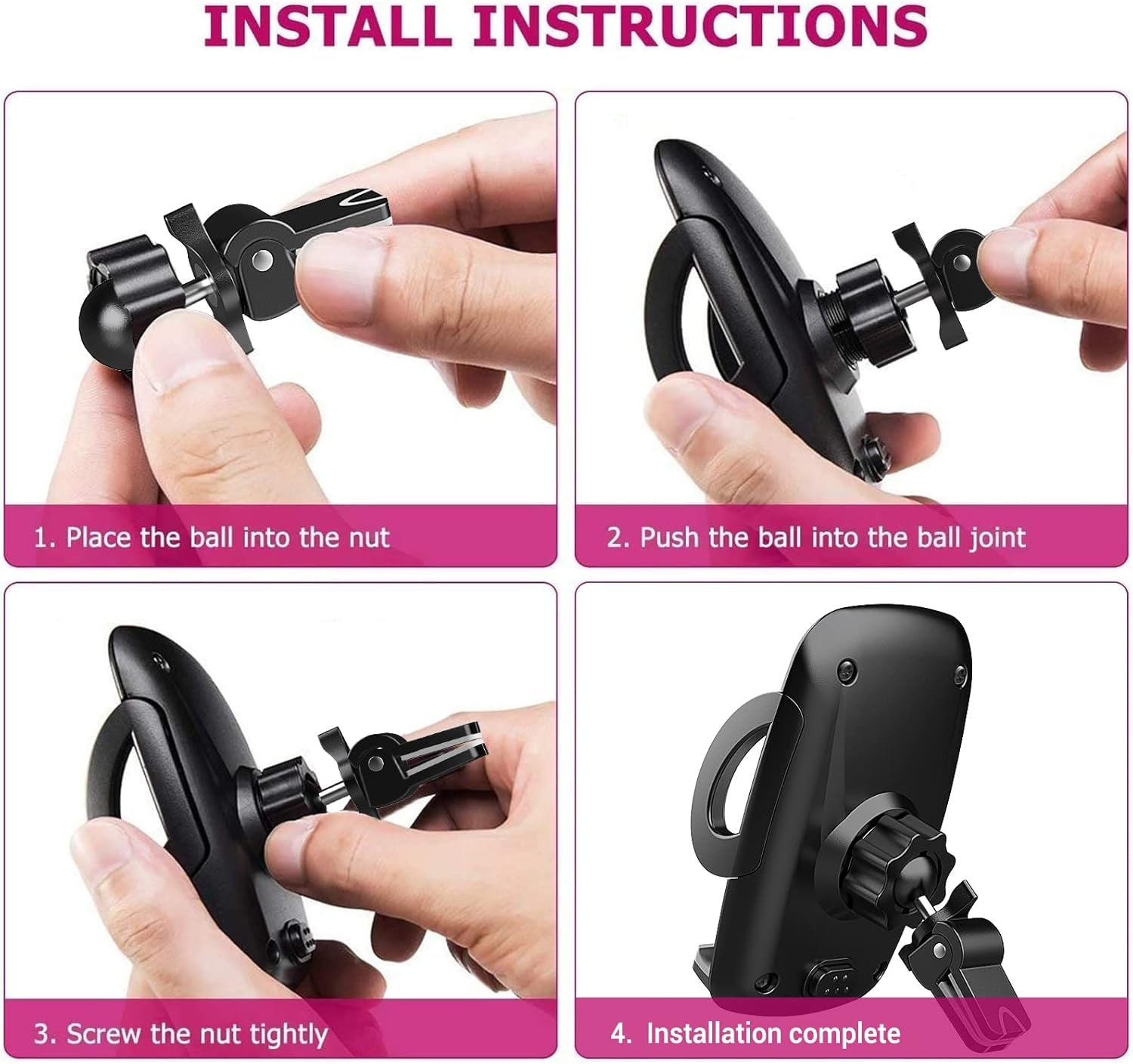 INSTALL INSTRUCTIONS

1. Place the ball into the nut

2. Push the ball into the ball joint

3. Screw the nut tightly

4. Installation complete