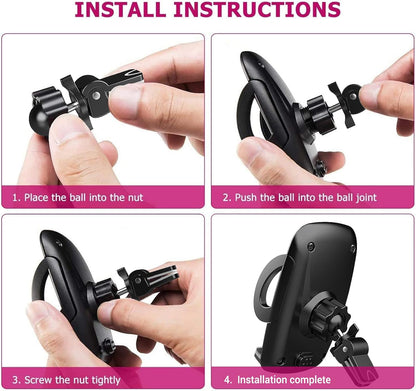 INSTALL INSTRUCTIONS

1. Place the ball into the nut

2. Push the ball into the ball joint

3. Screw the nut tightly

4. Installation complete